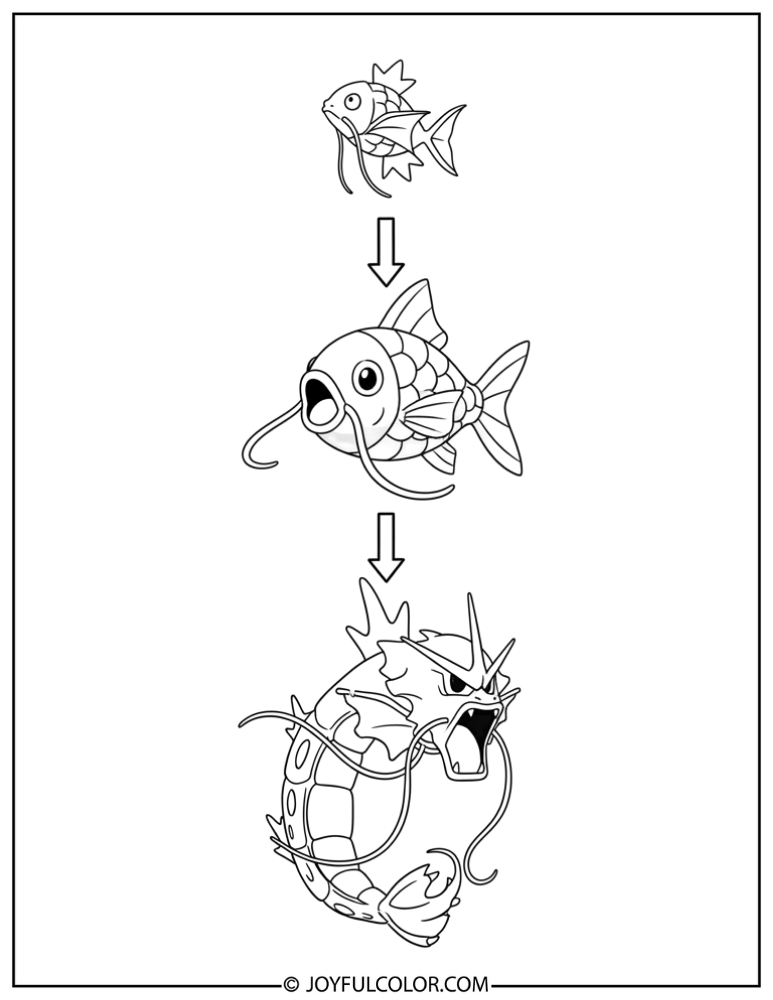 © JOYFULCOLOR.COM